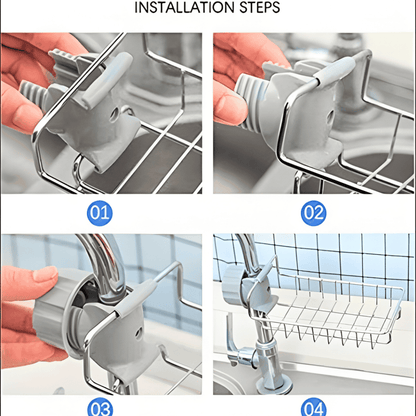 INSTALLATION STEPS

01

02

03

04